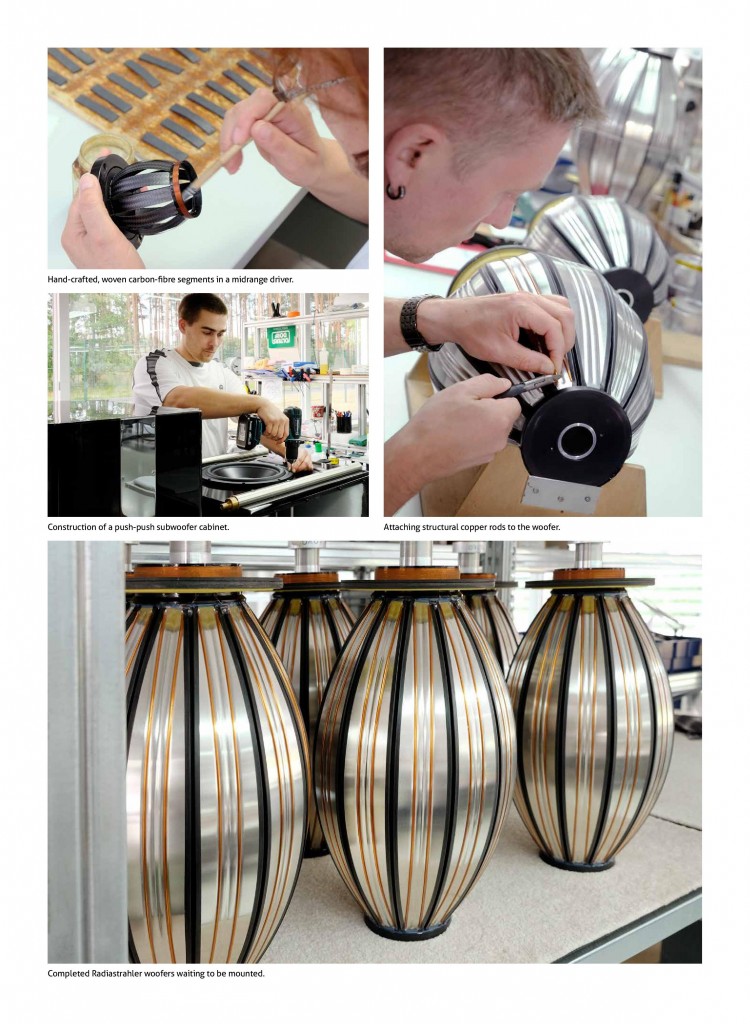 Hand-crafted, woven carbon-fibre segments in a midrange driver.

Construction of a push-push subwoofer cabinet.

Attaching structural copper rods to the woofer.

Completed Radiastrahler woofers waiting to be mounted.